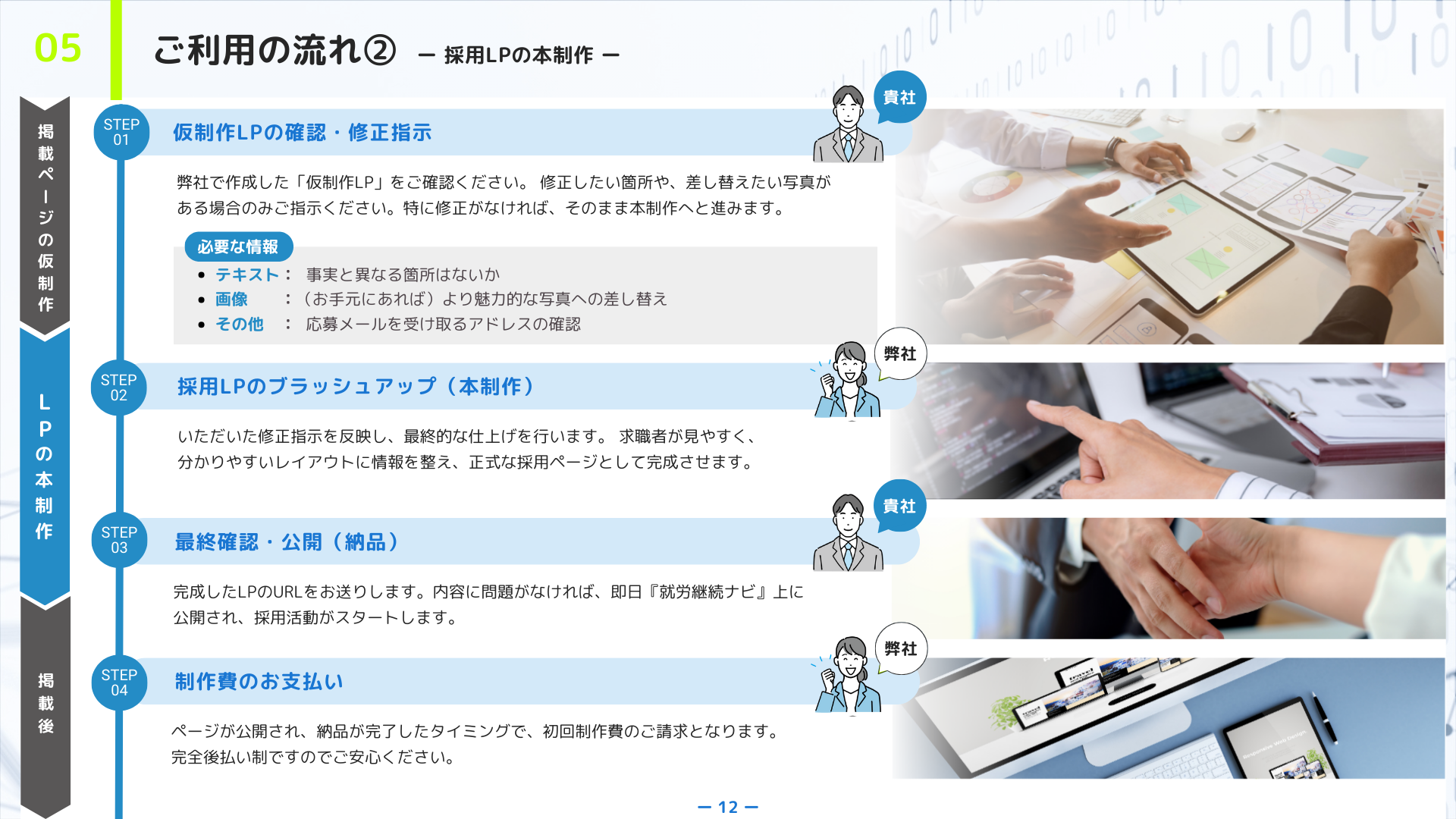 05

ご利用の流れ② ー 採用LPの本制作 ー

掲載ページの仮制作

LPの本制作

掲載後

STEP 01

仮制作LPの確認・修正指示

貴社

弊社で作成した「仮制作LP」をご確認ください。 修正したい箇所や、差し替えたい写真がある場合のみご指示ください。特に修正がなければ、そのまま本制作へと進みます。

必要な情報

- テキスト： 事実と異なる箇所はないか
- 画像 ：（お手元にあれば）より魅力的な写真への差し替え
- その他 ： 応募メールを受け取るアドレスの確認

STEP 02

採用LPのブラッシュアップ（本制作）

弊社

いただいた修正指示を反映し、最終的な仕上げを行います。 求職者が見やすく、分かりやすいレイアウトに情報を整え、正式な採用ページとして完成させます。

STEP 03

最終確認・公開（納品）

貴社

完成したLPのURLをお送りします。内容に問題がなければ、即日『就労継続ナビ』上に公開され、採用活動がスタートします。

STEP 04

制作費のお支払い

弊社

ページが公開され、納品が完了したタイミングで、初回制作費のご請求となります。完全後払い制ですのでご安心ください。

ー 12 ー